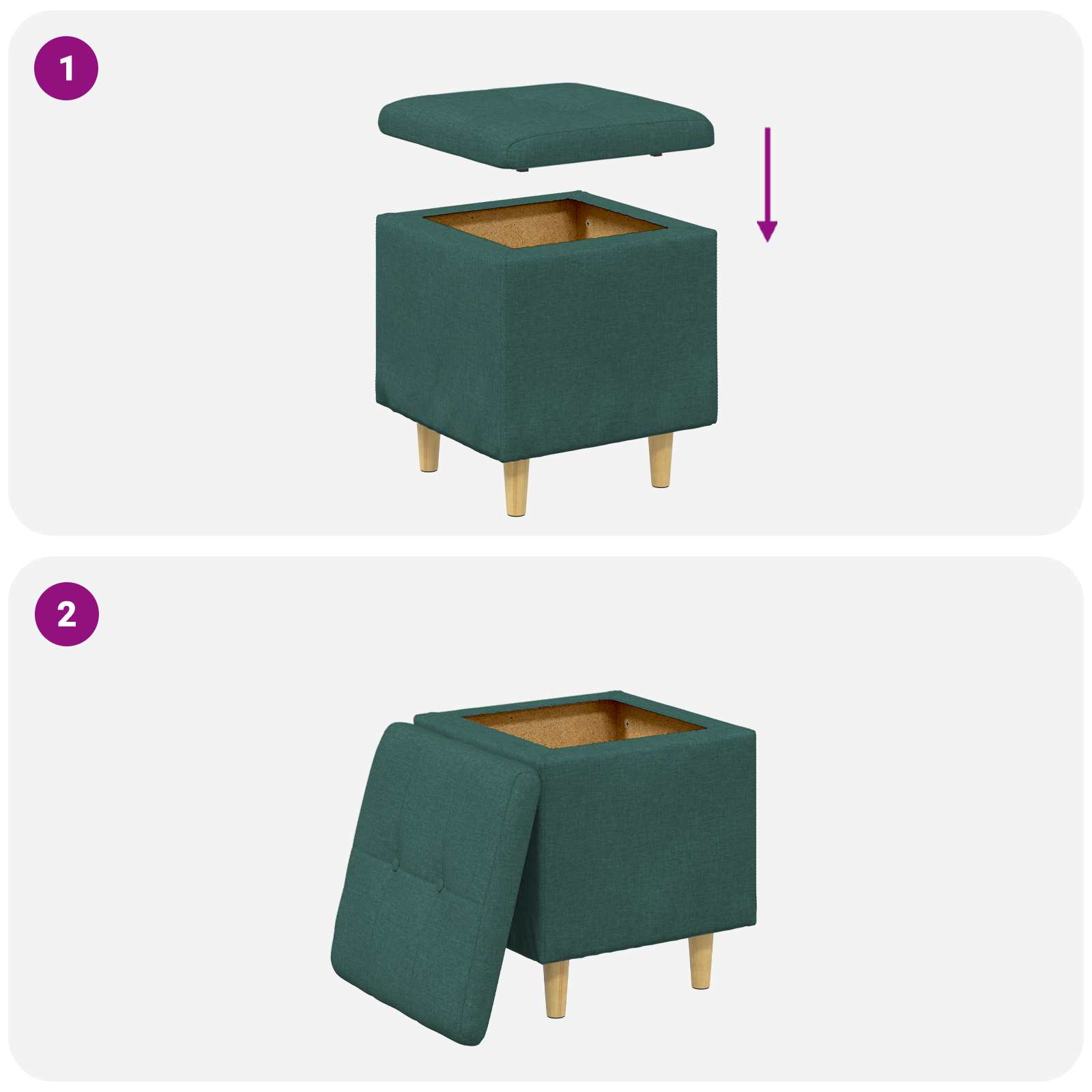 1

2