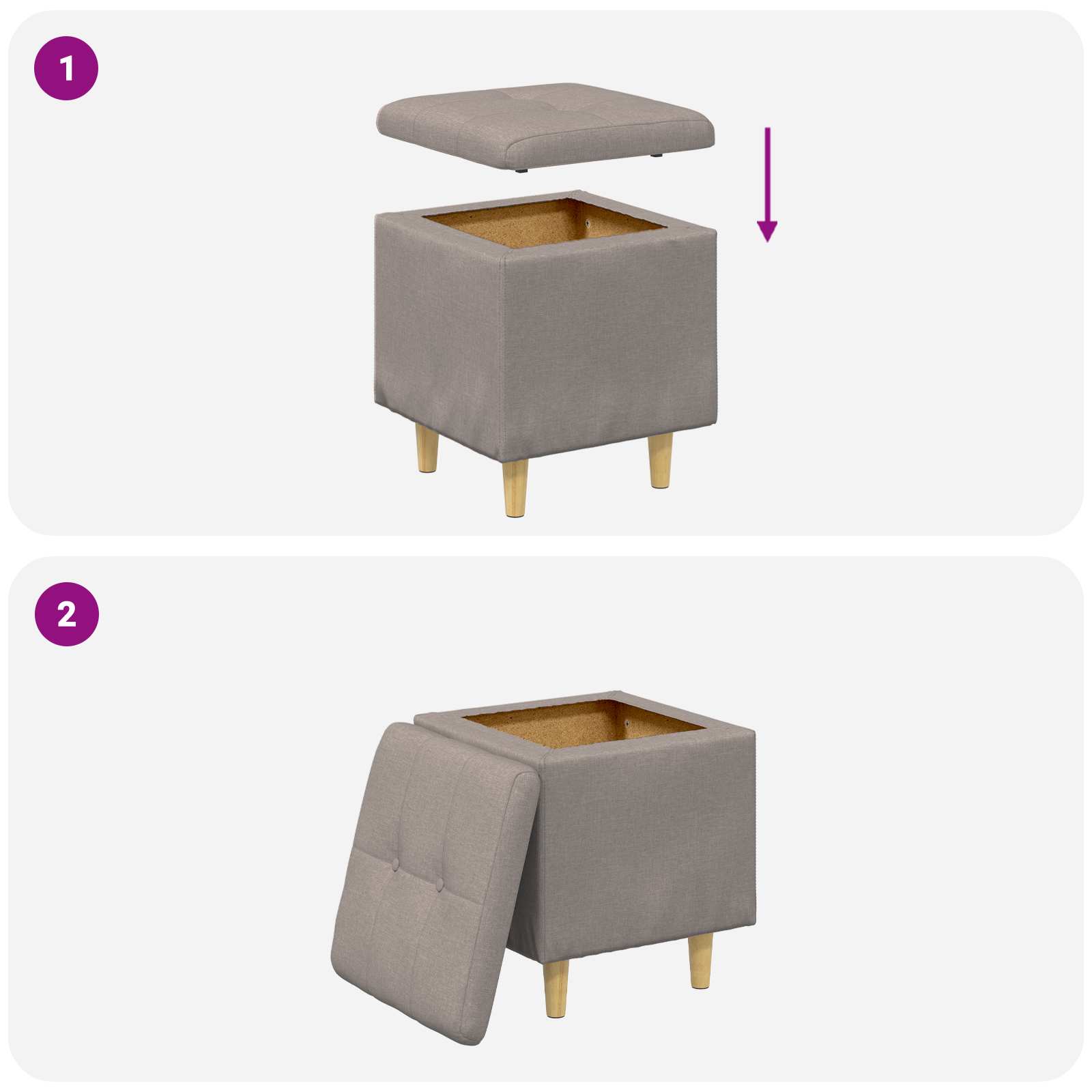 1

2