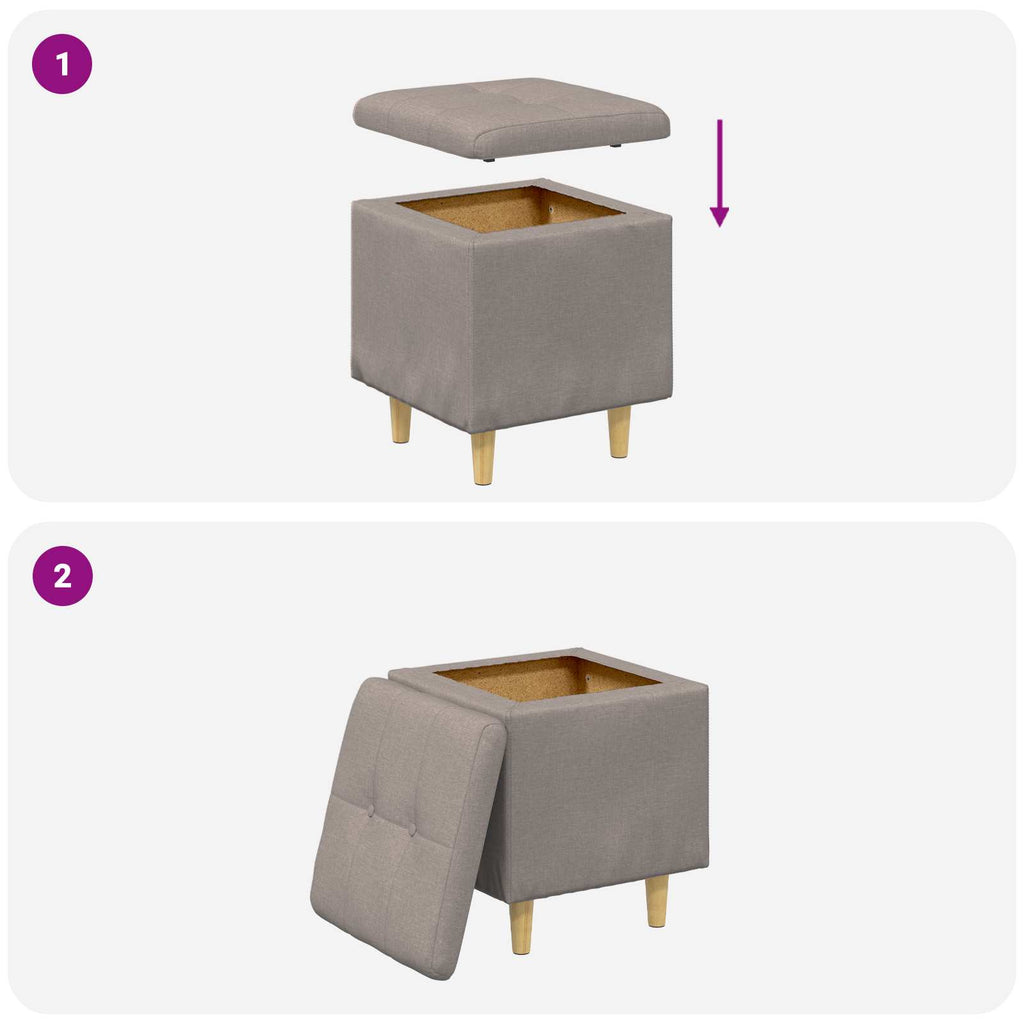 1

2