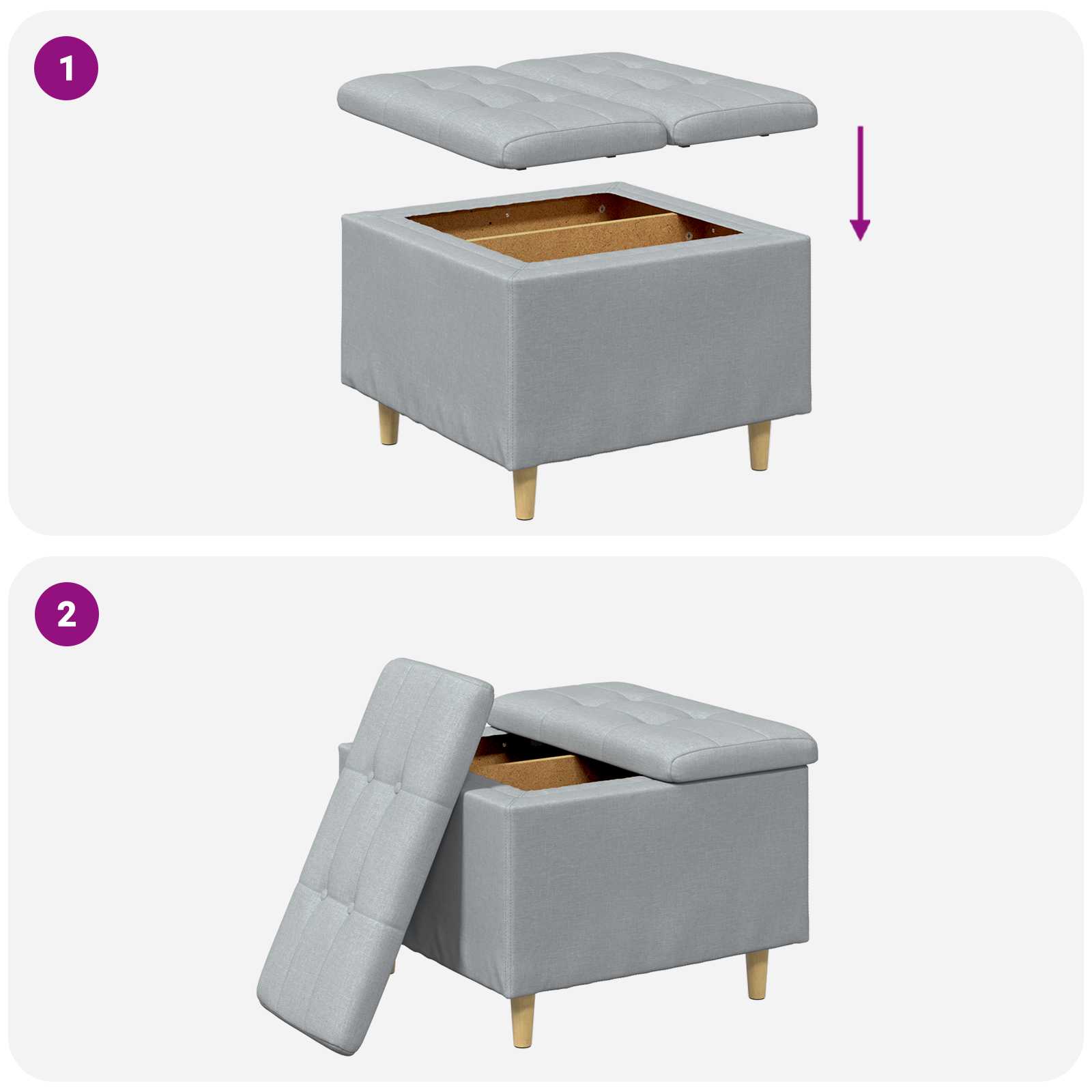 1

2