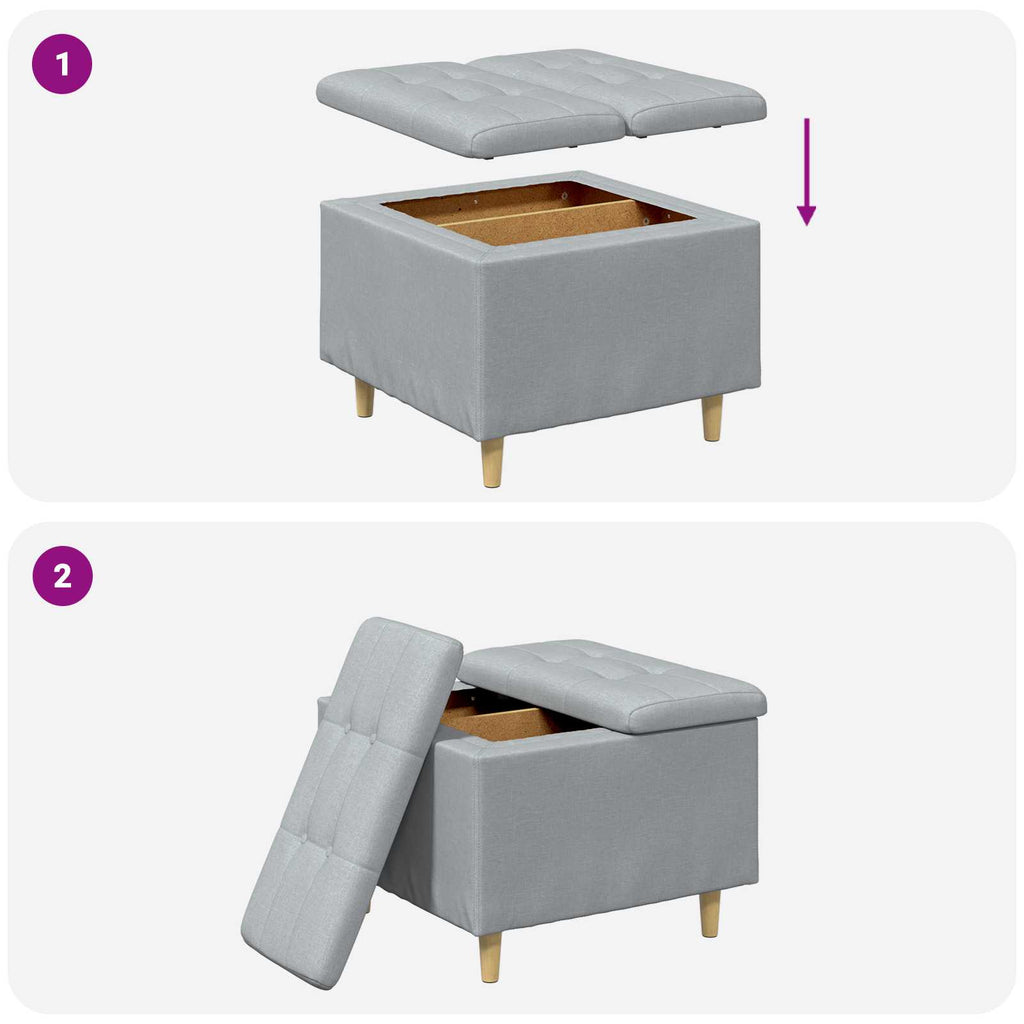 1

2