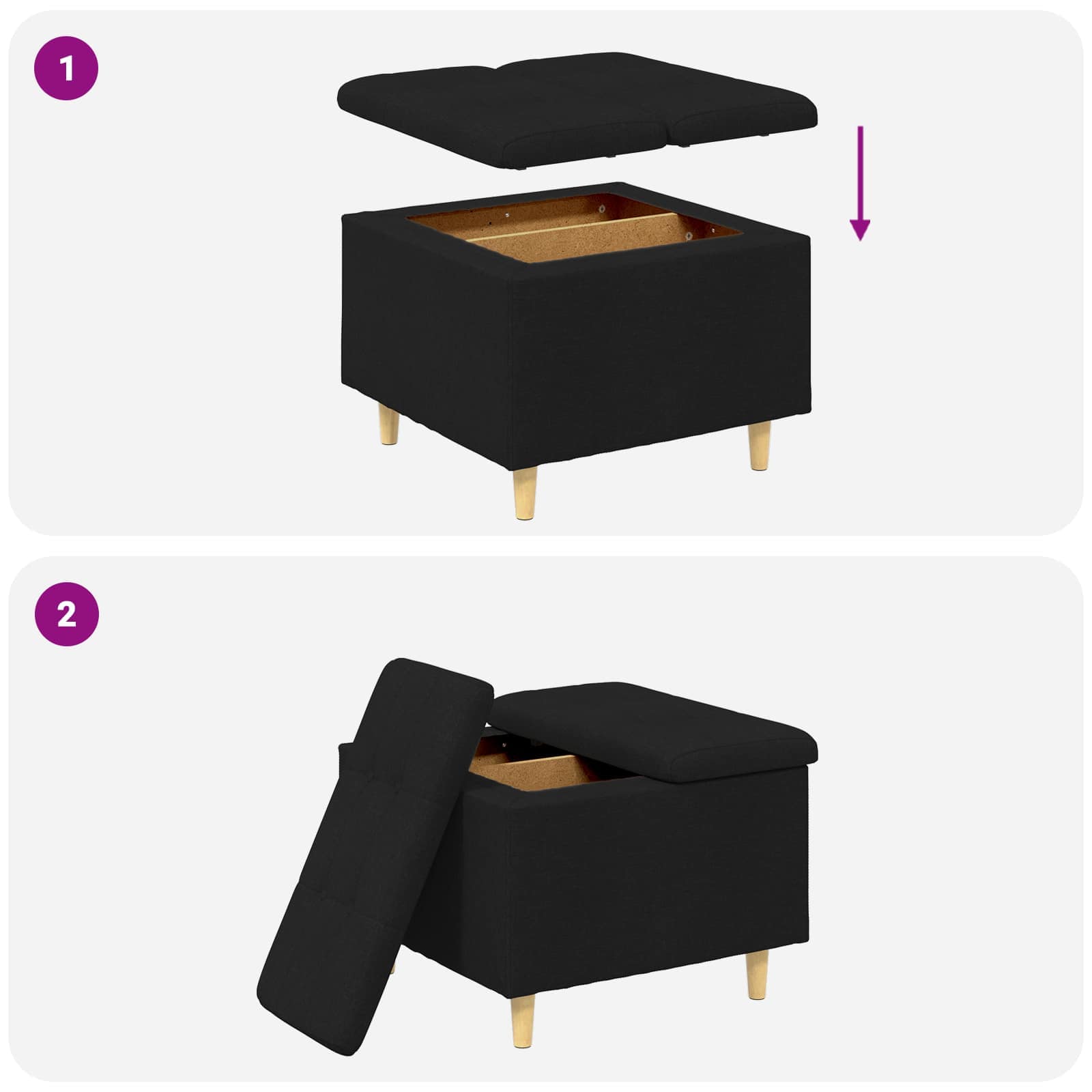 1

2