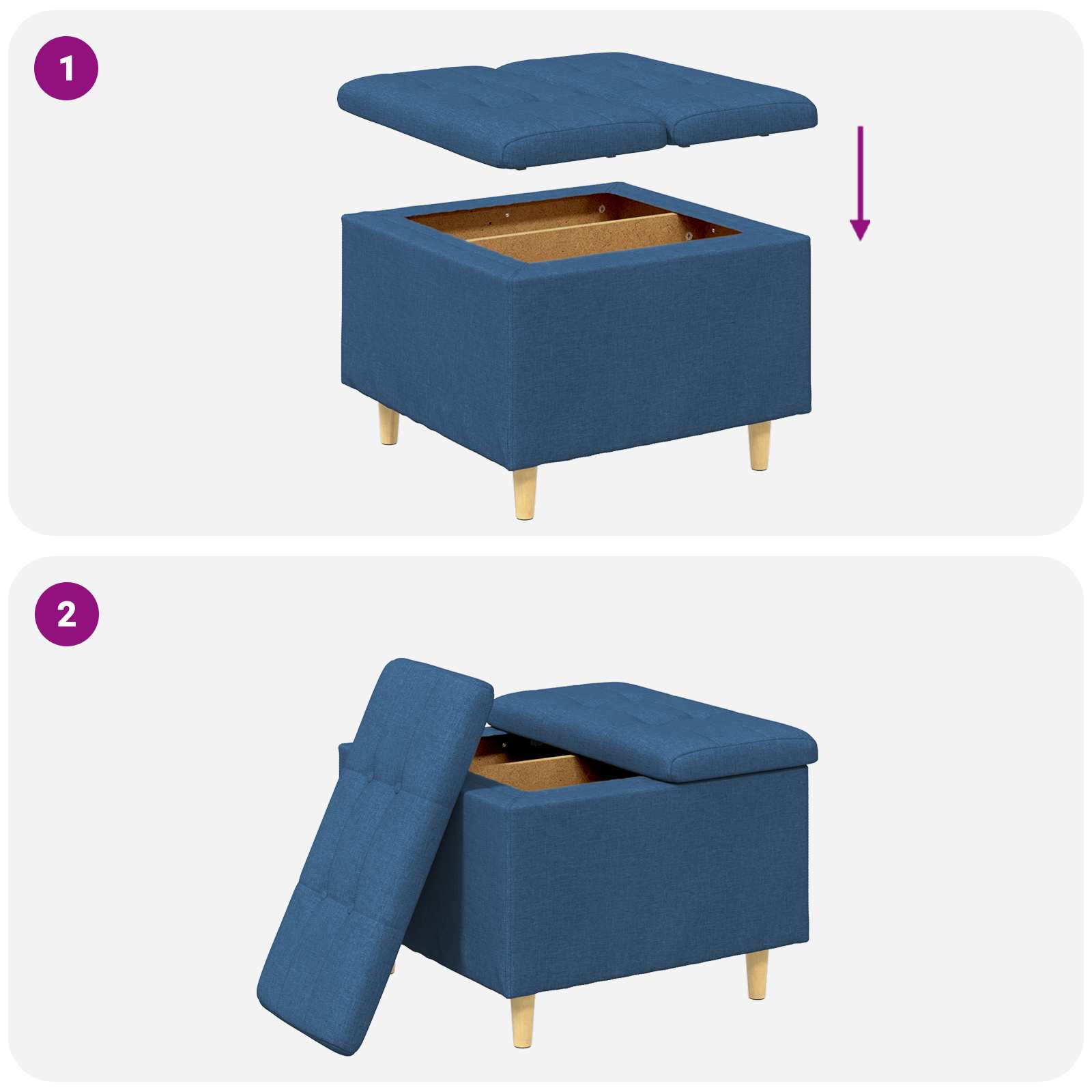 1

2