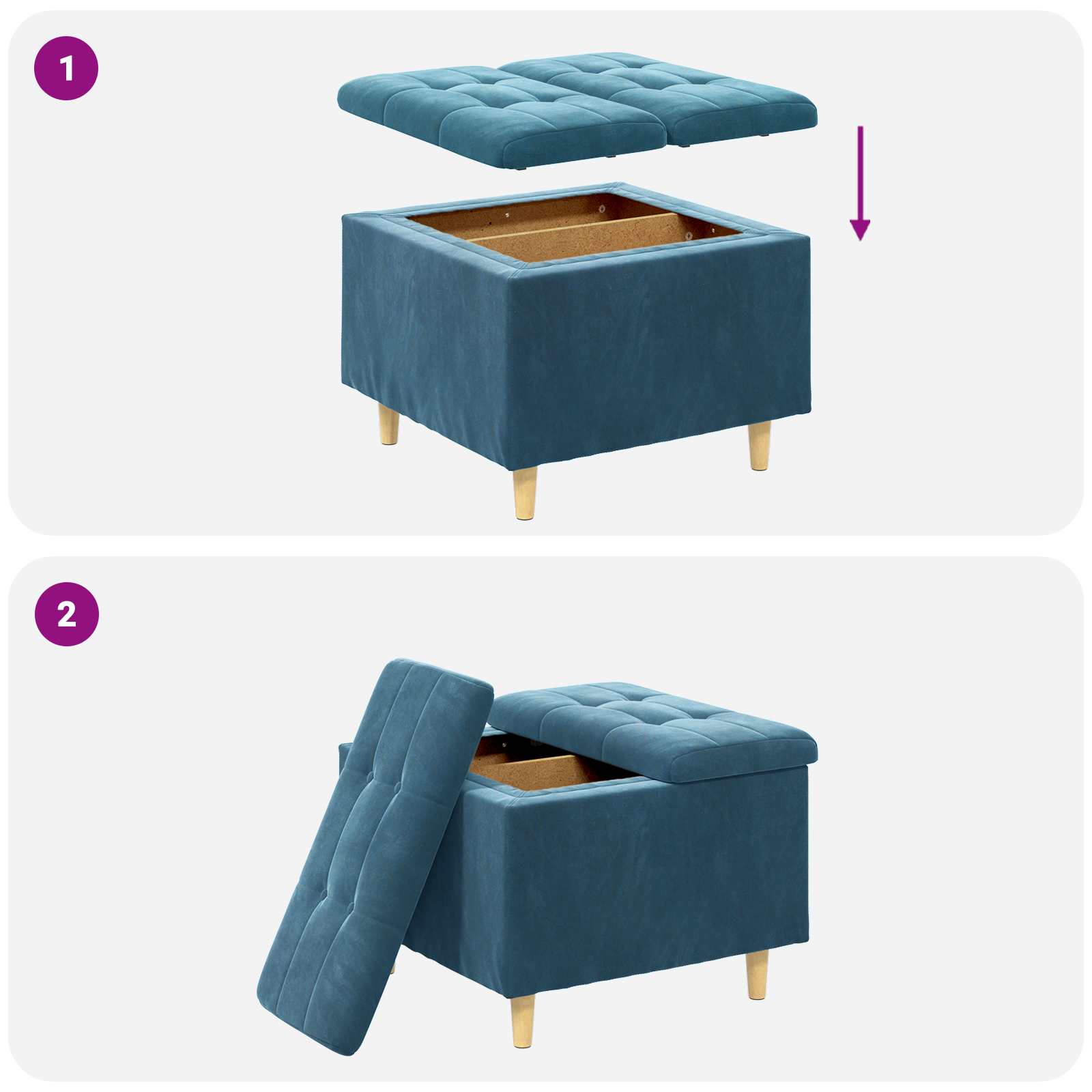 1

2