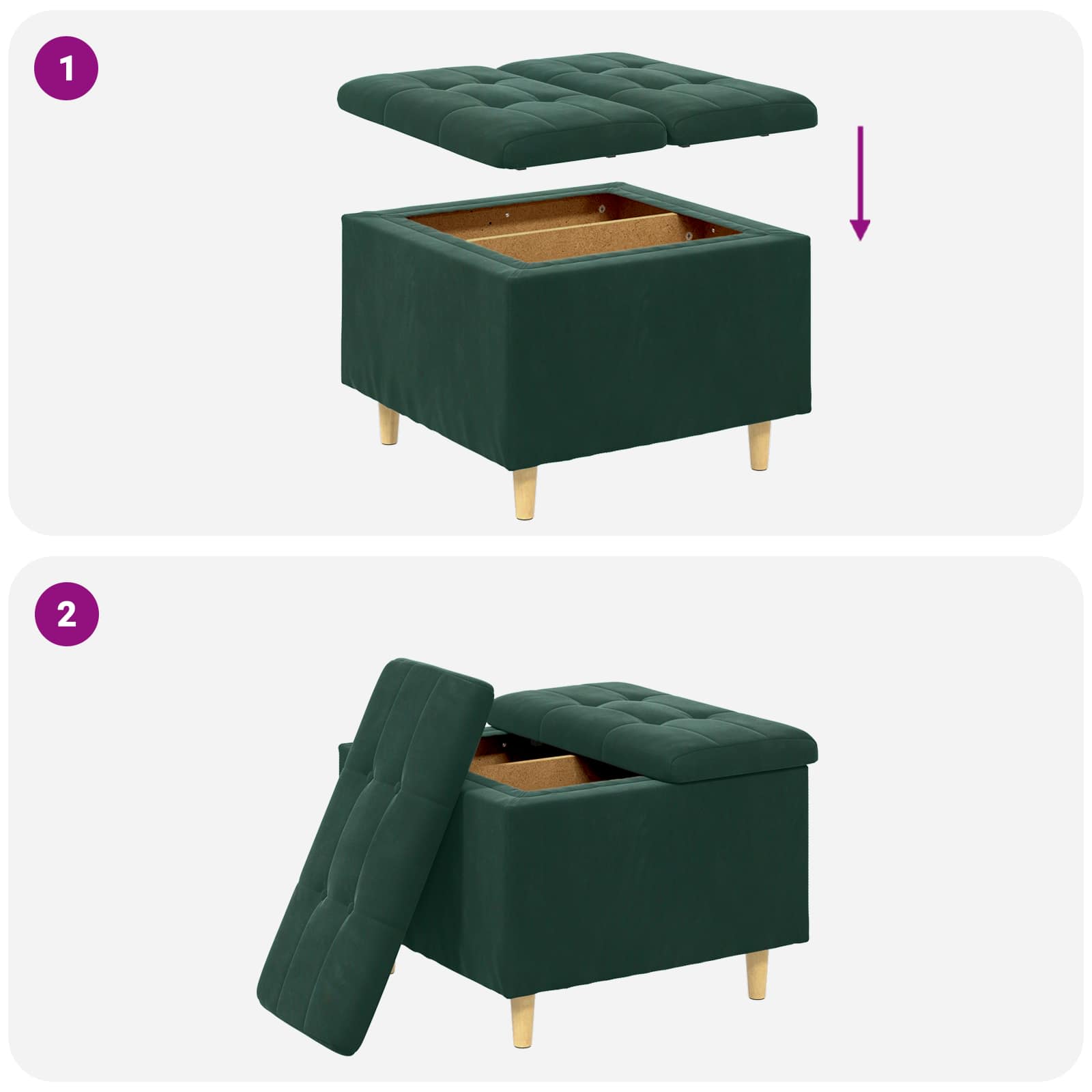 1

2