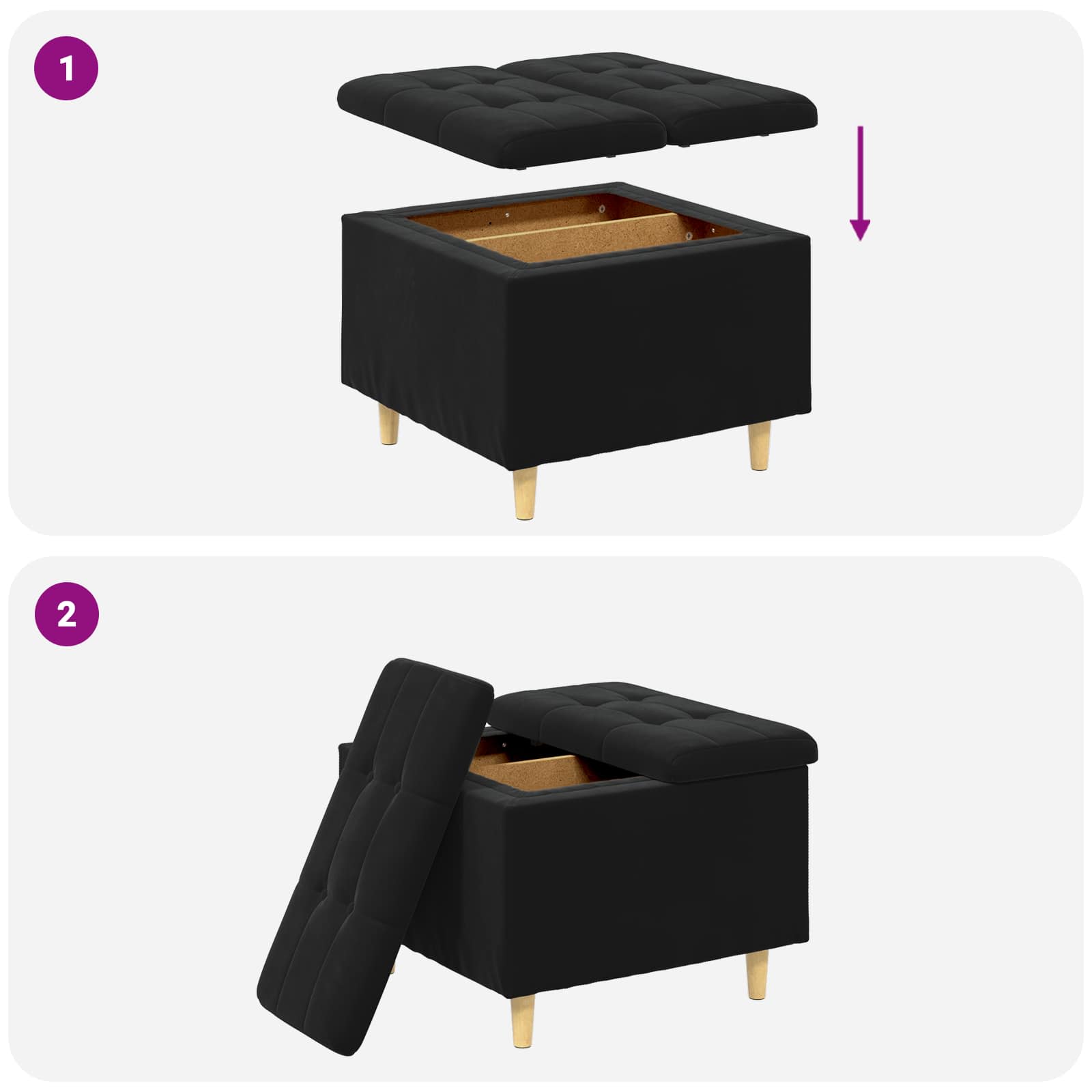 1

2