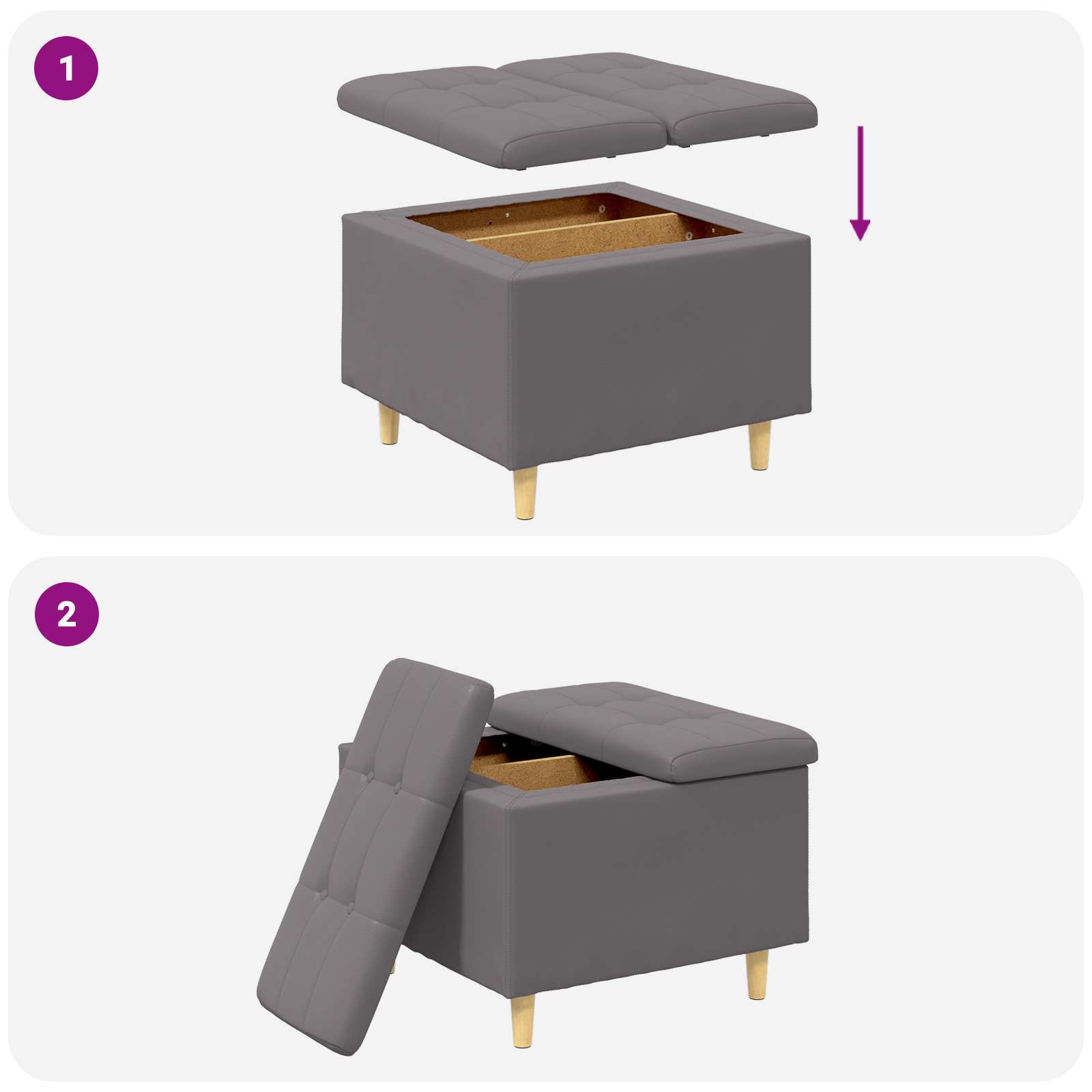 1

2