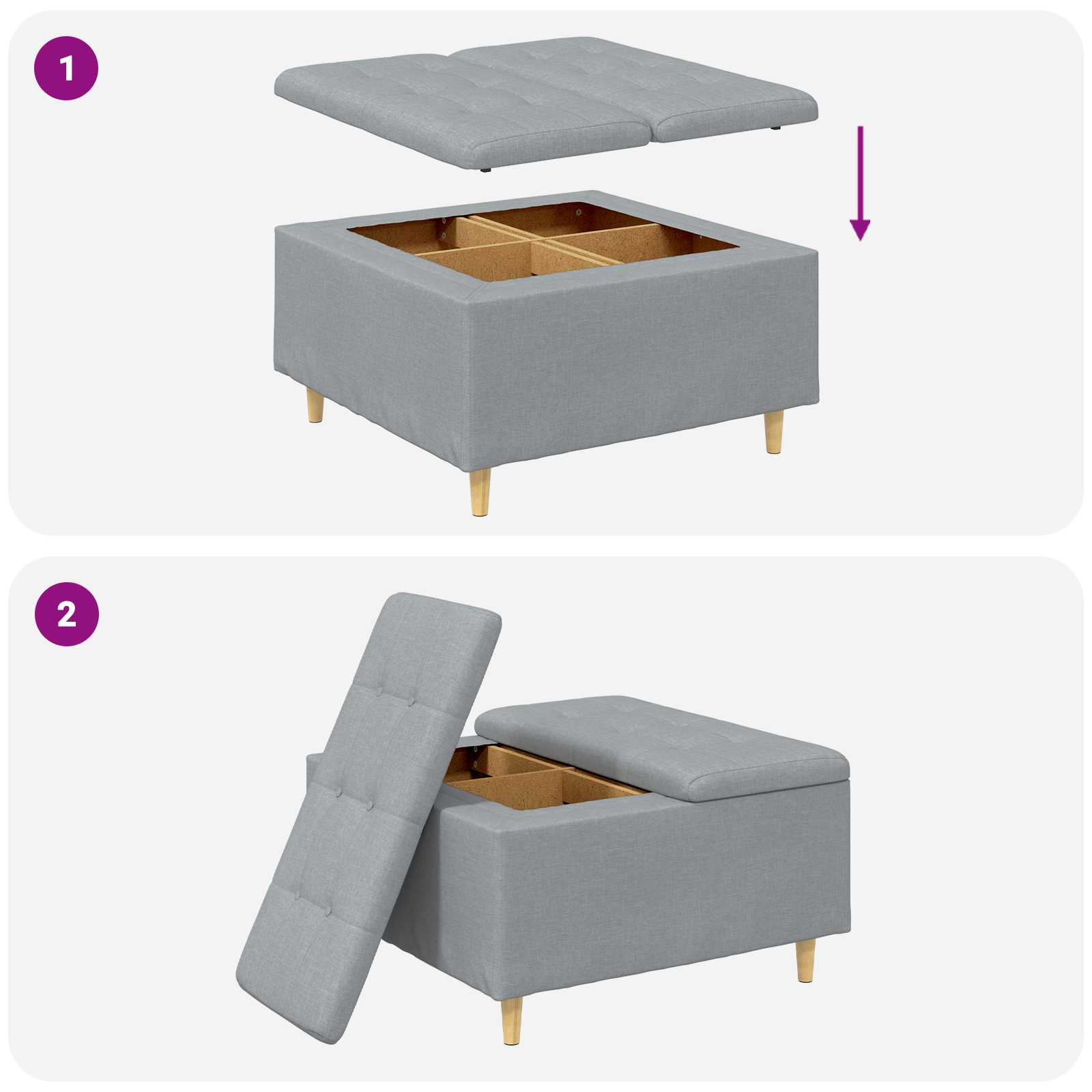 1

2