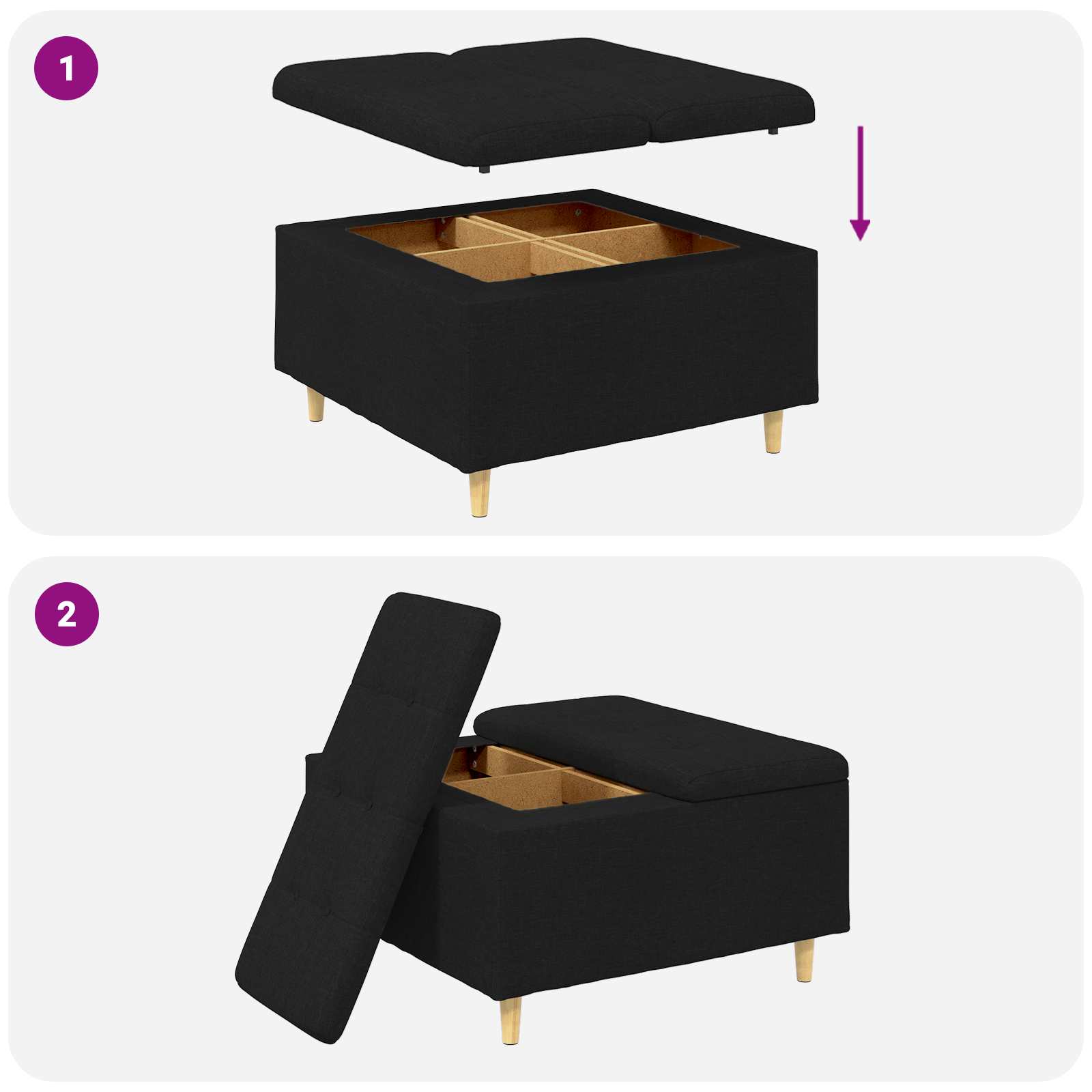 1

2