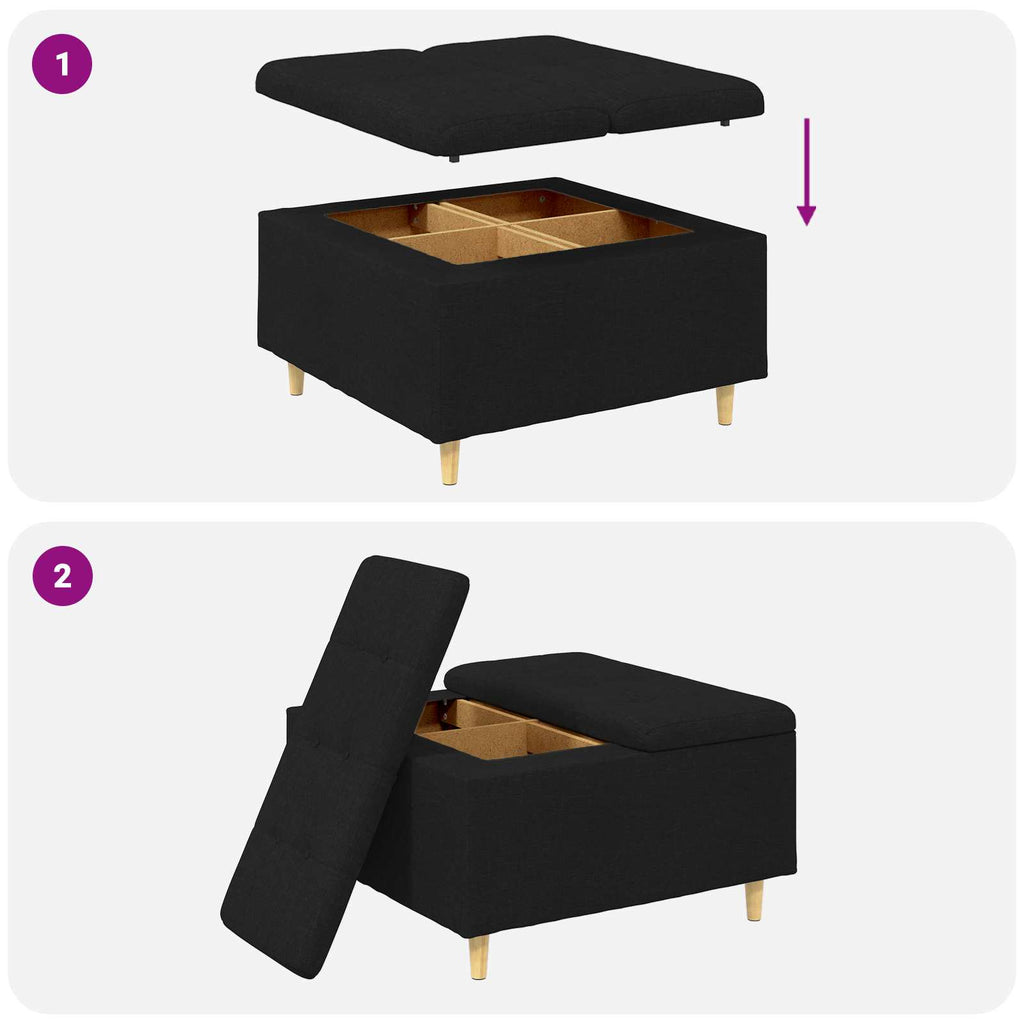 1

2