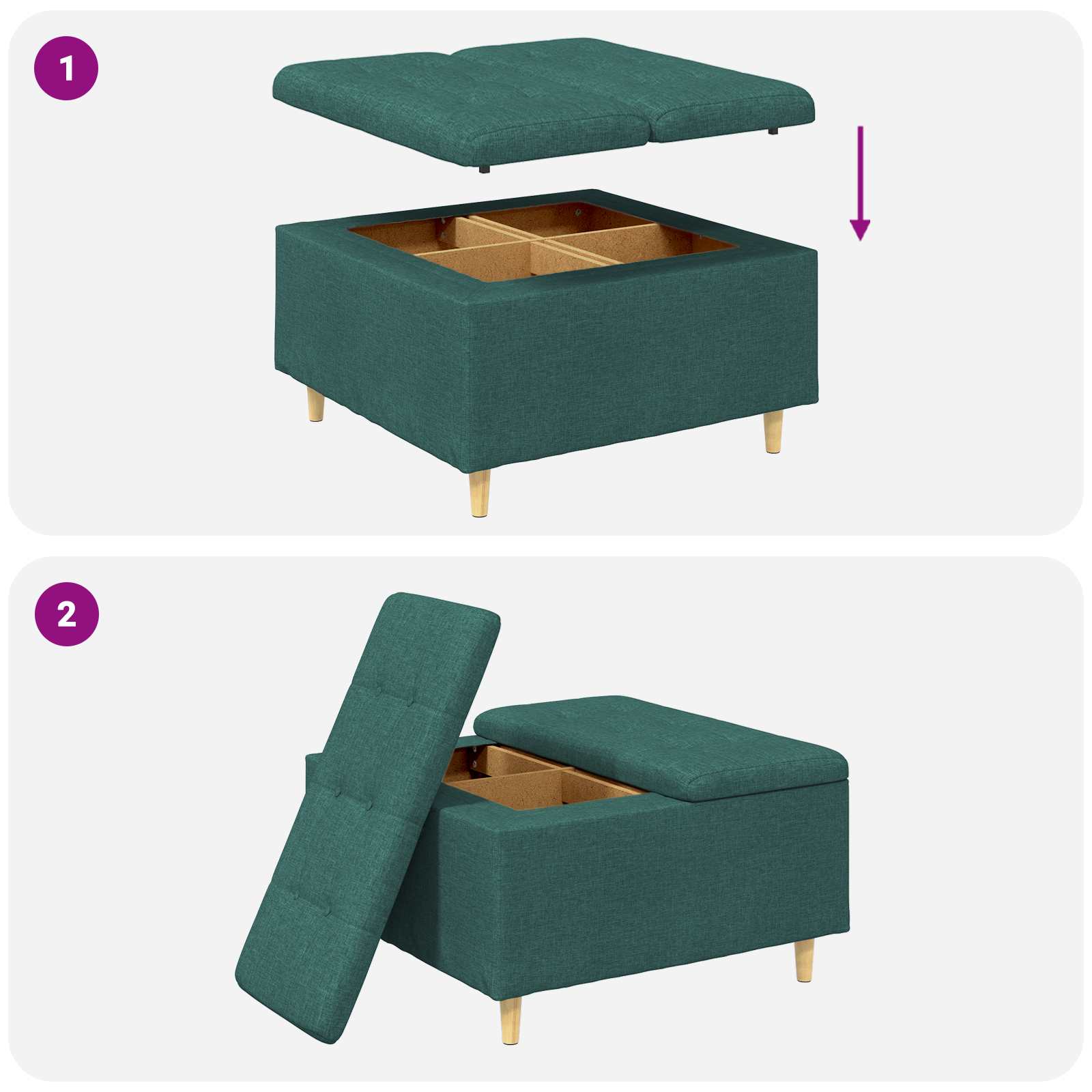 1

2