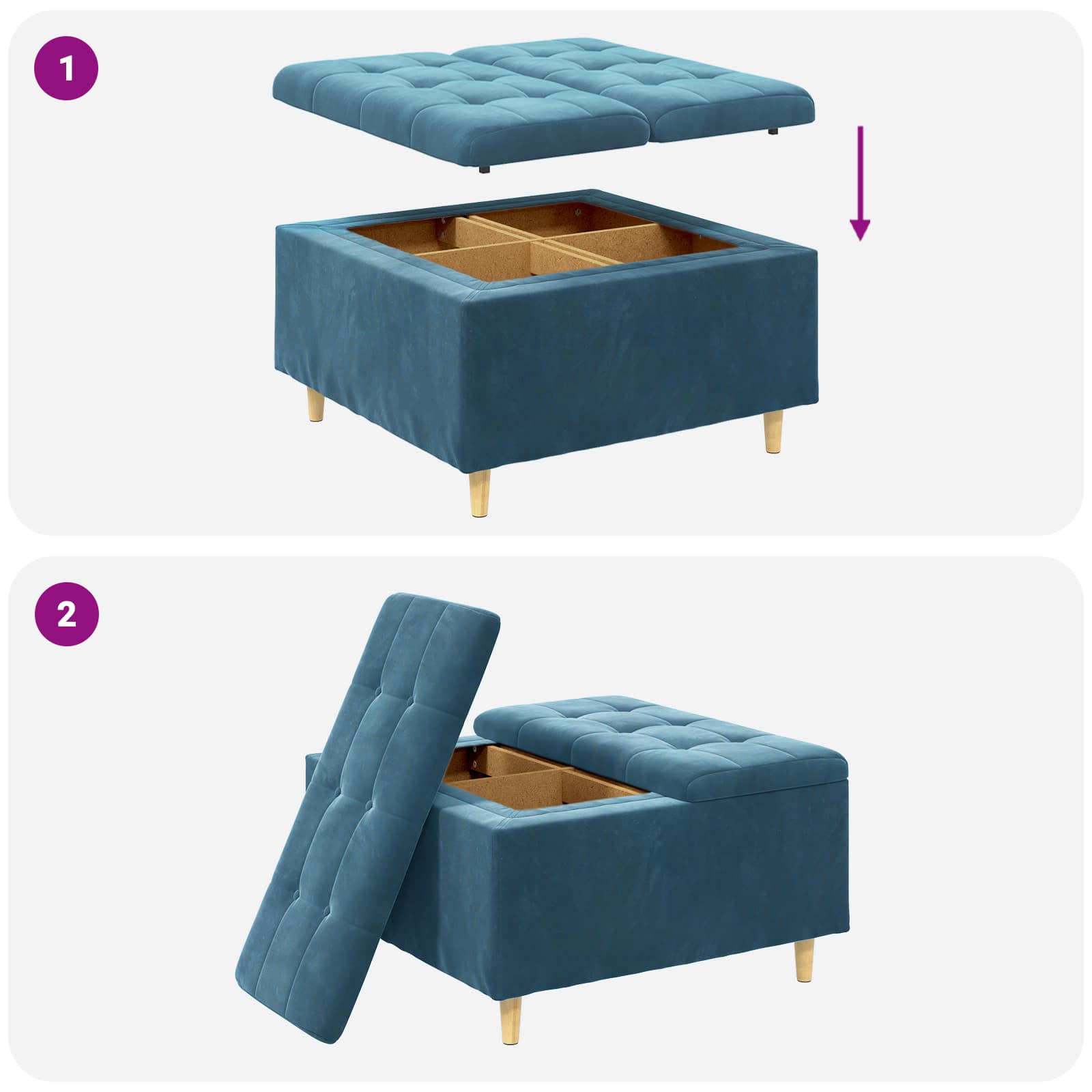 1

2