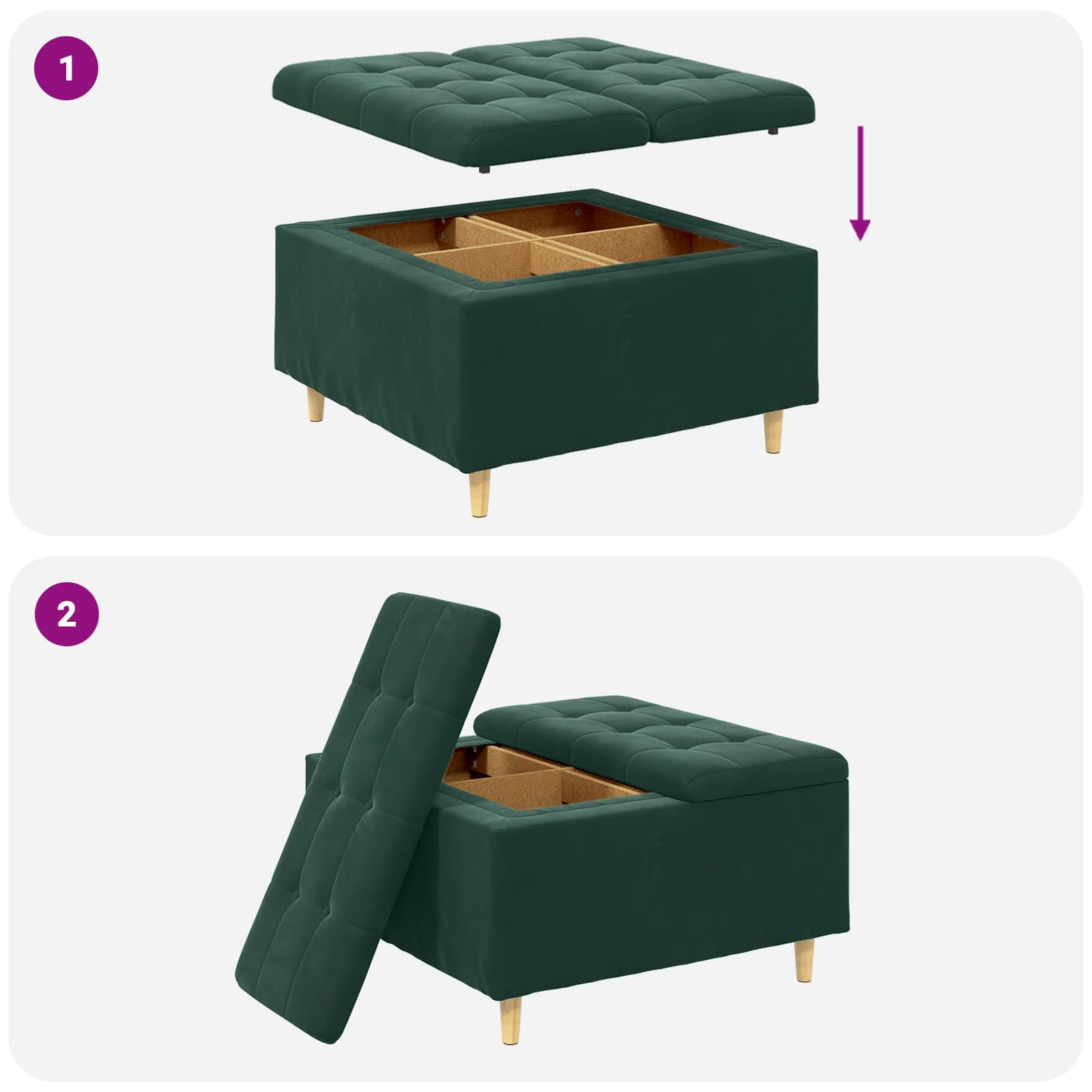 1

2