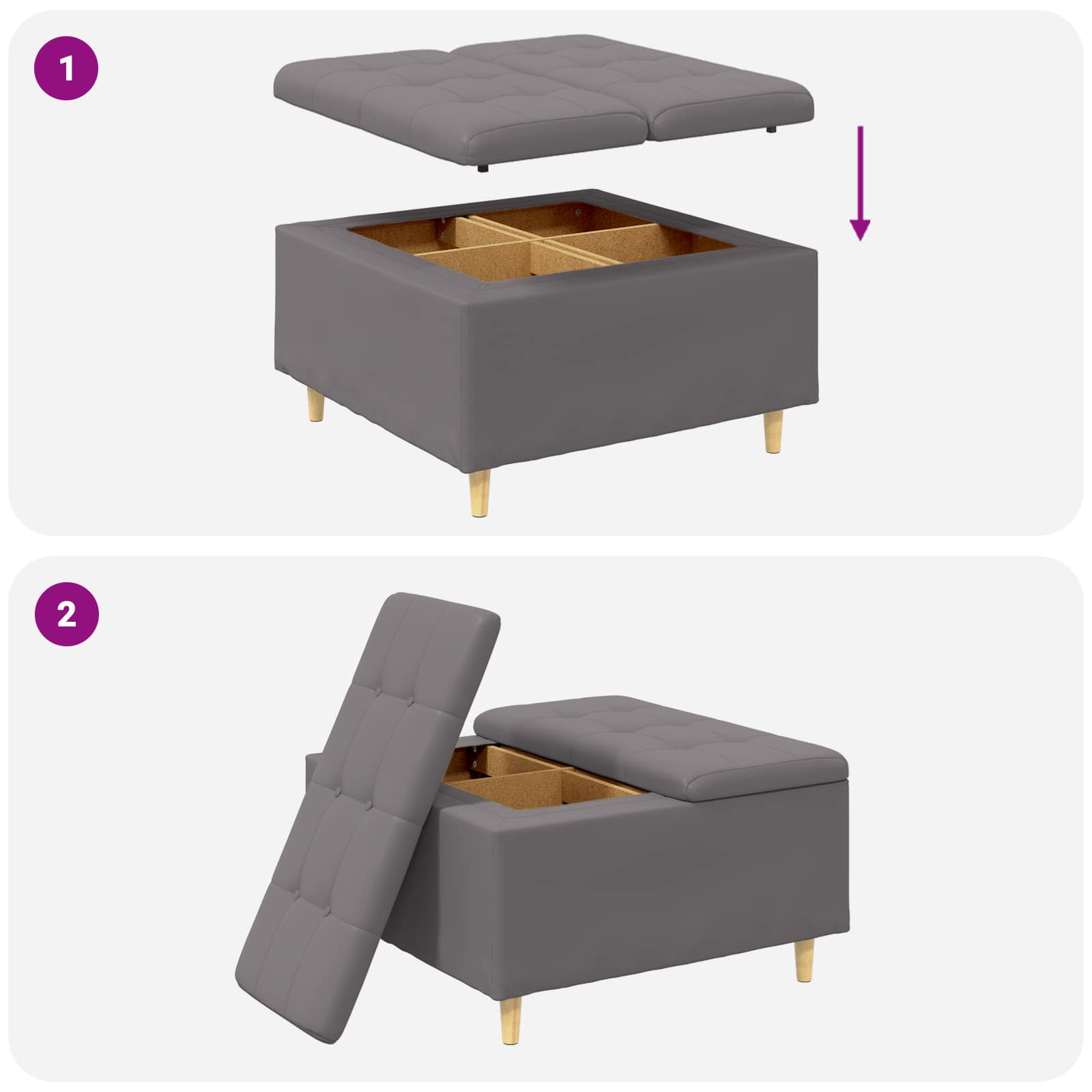 1

2