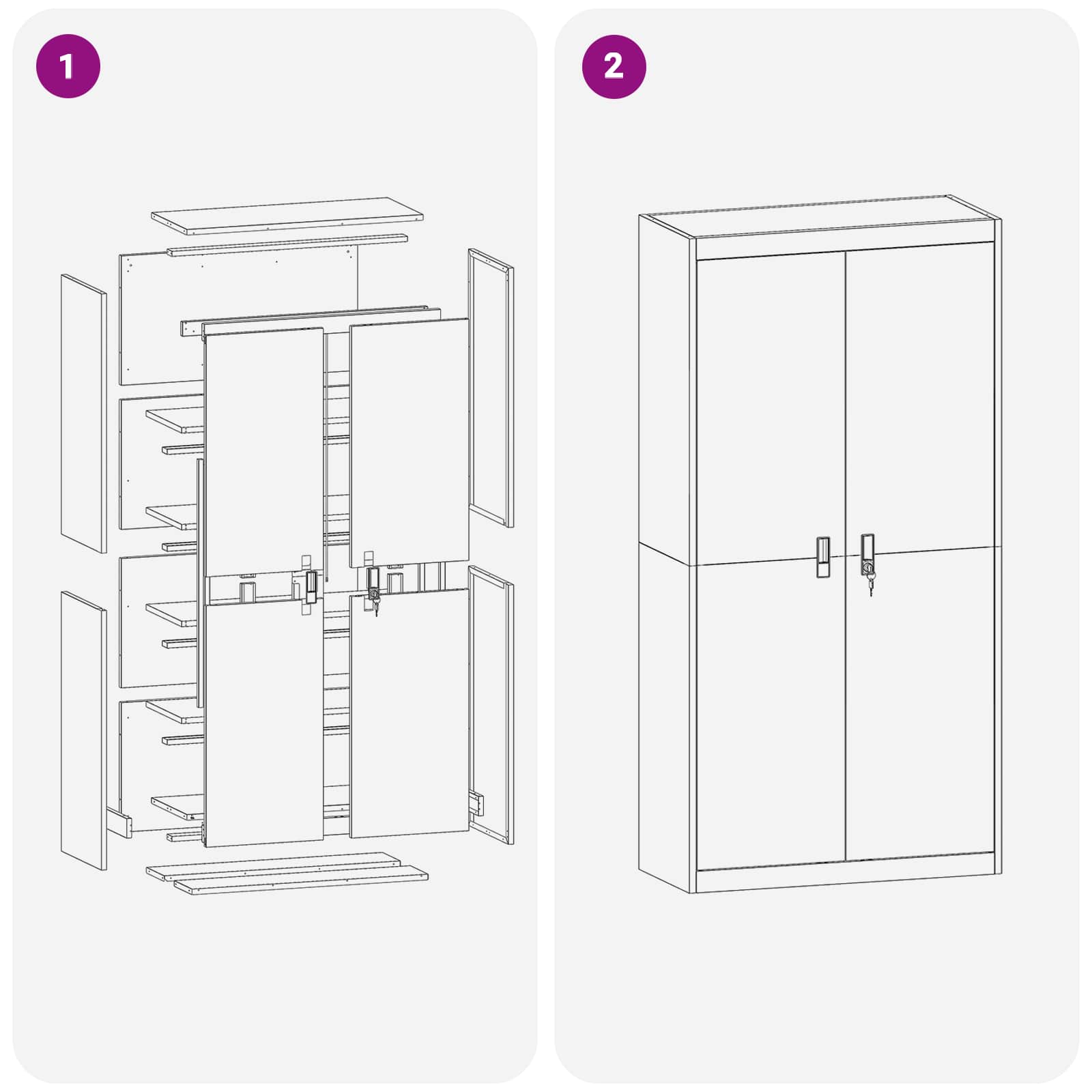 1

2