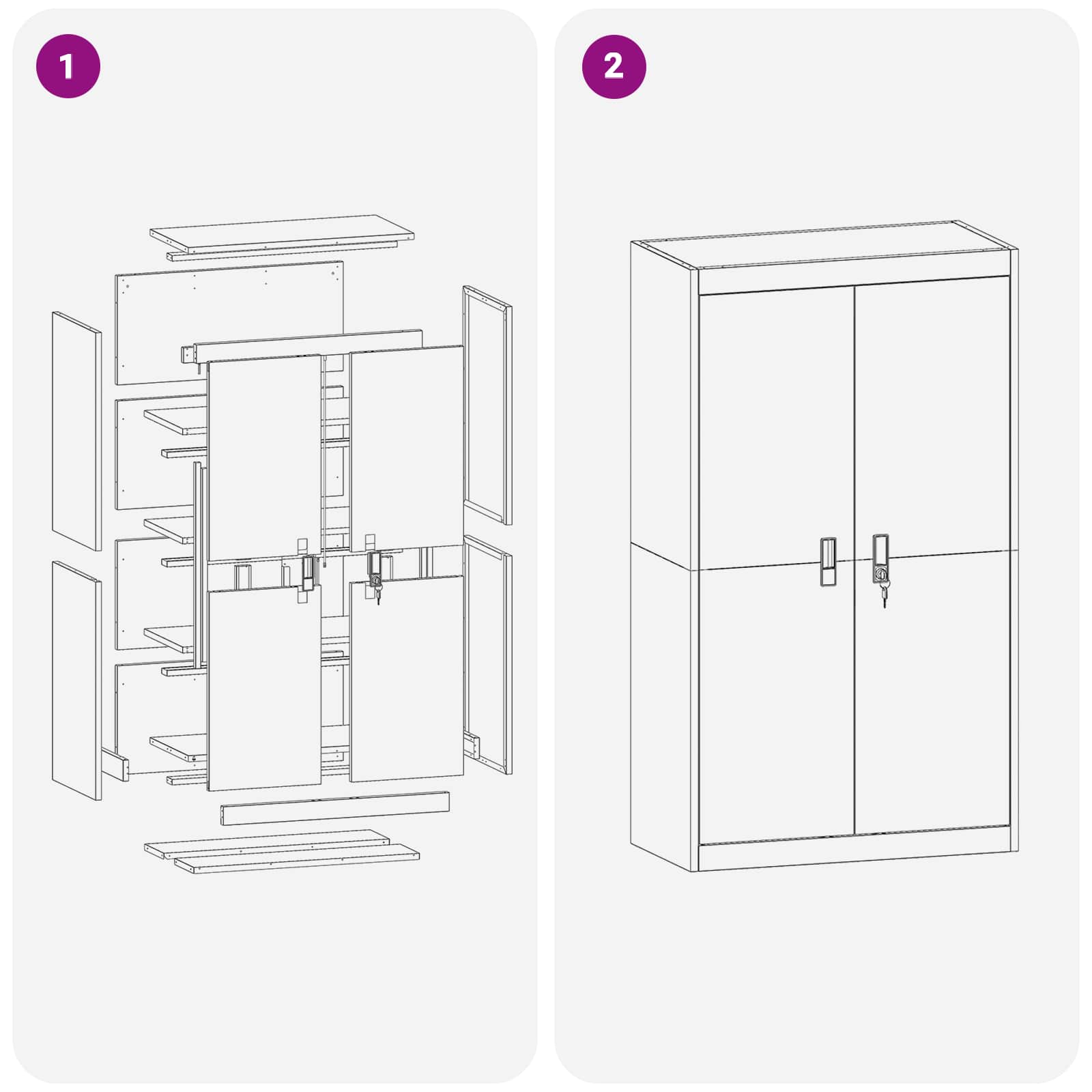 1

2