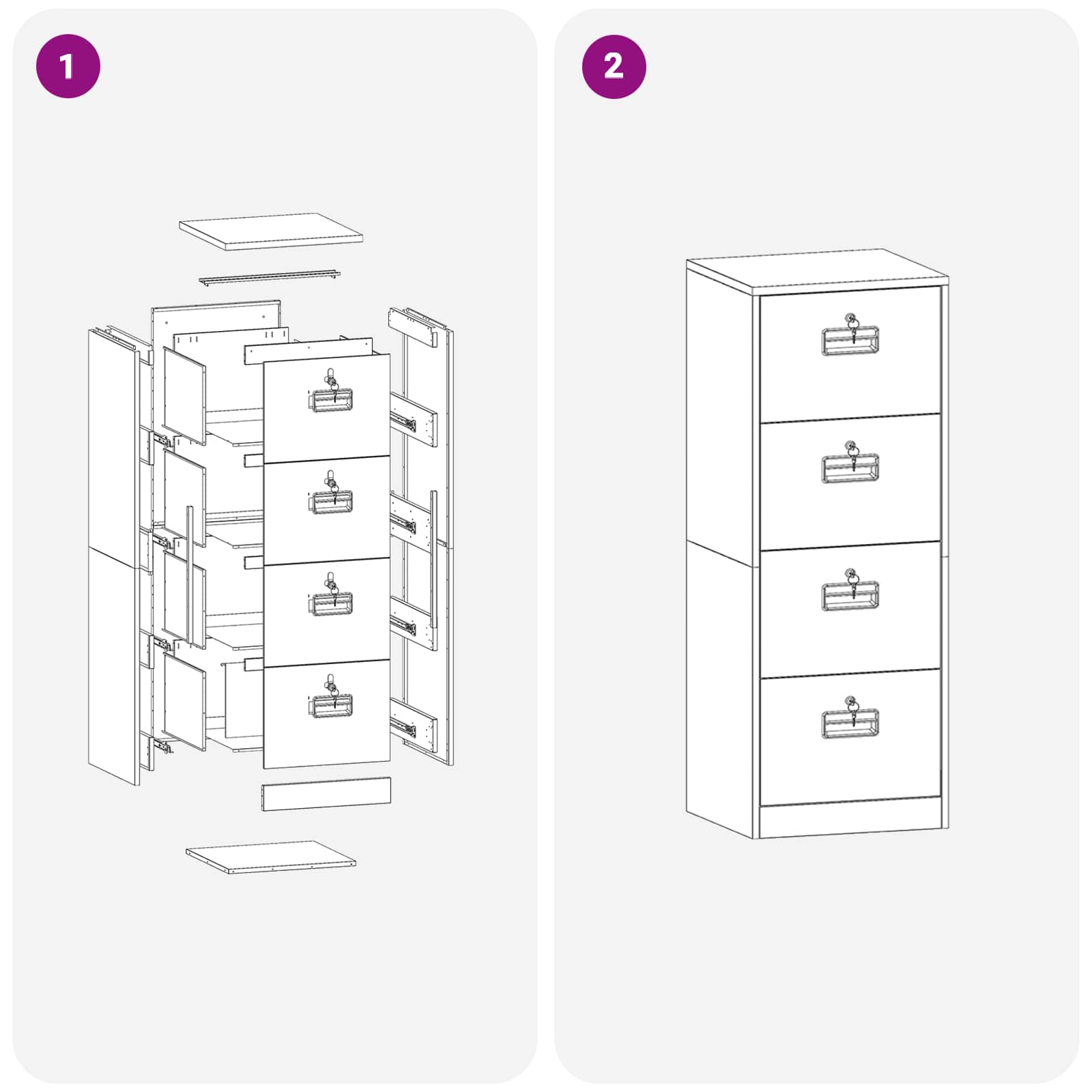 1

2