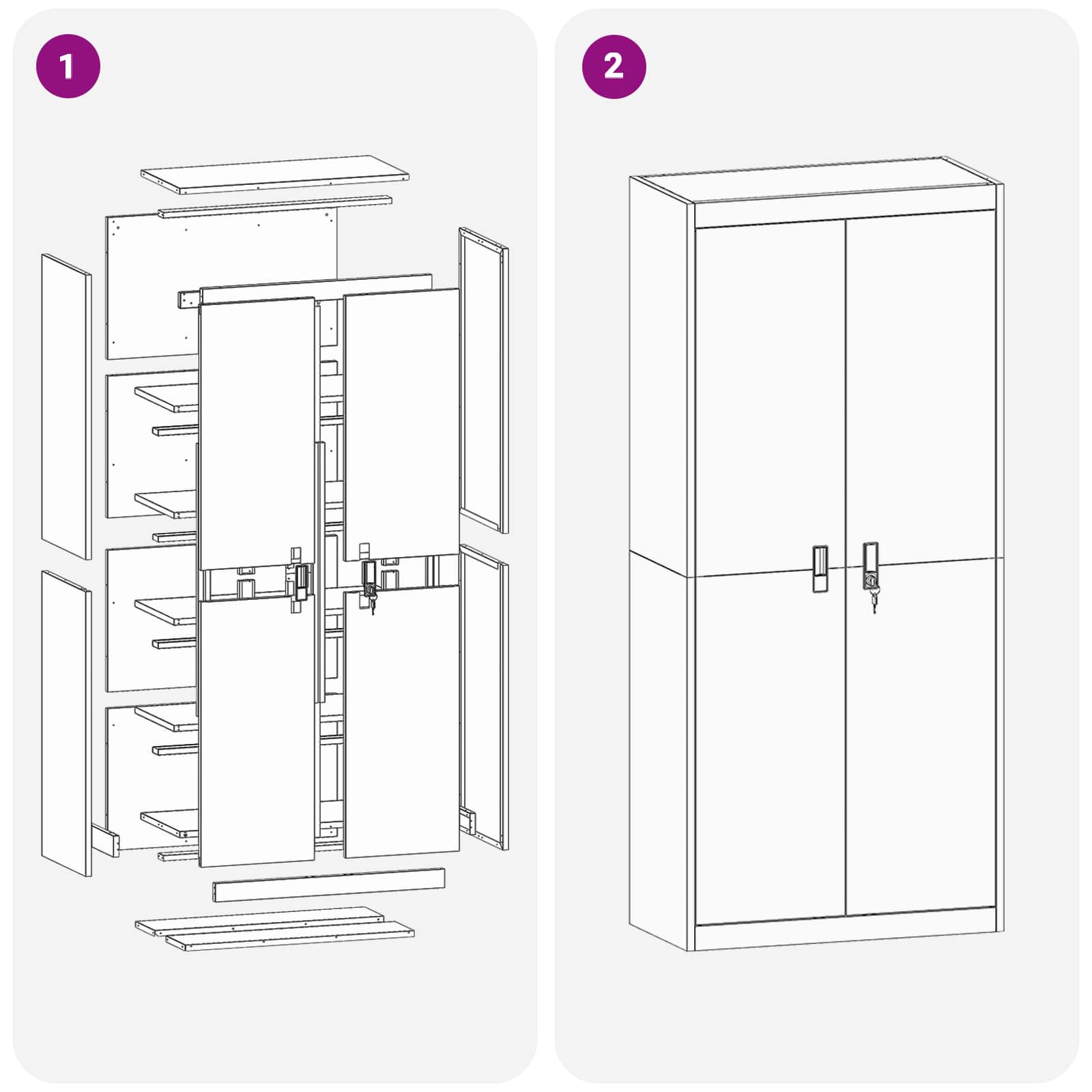 1

2