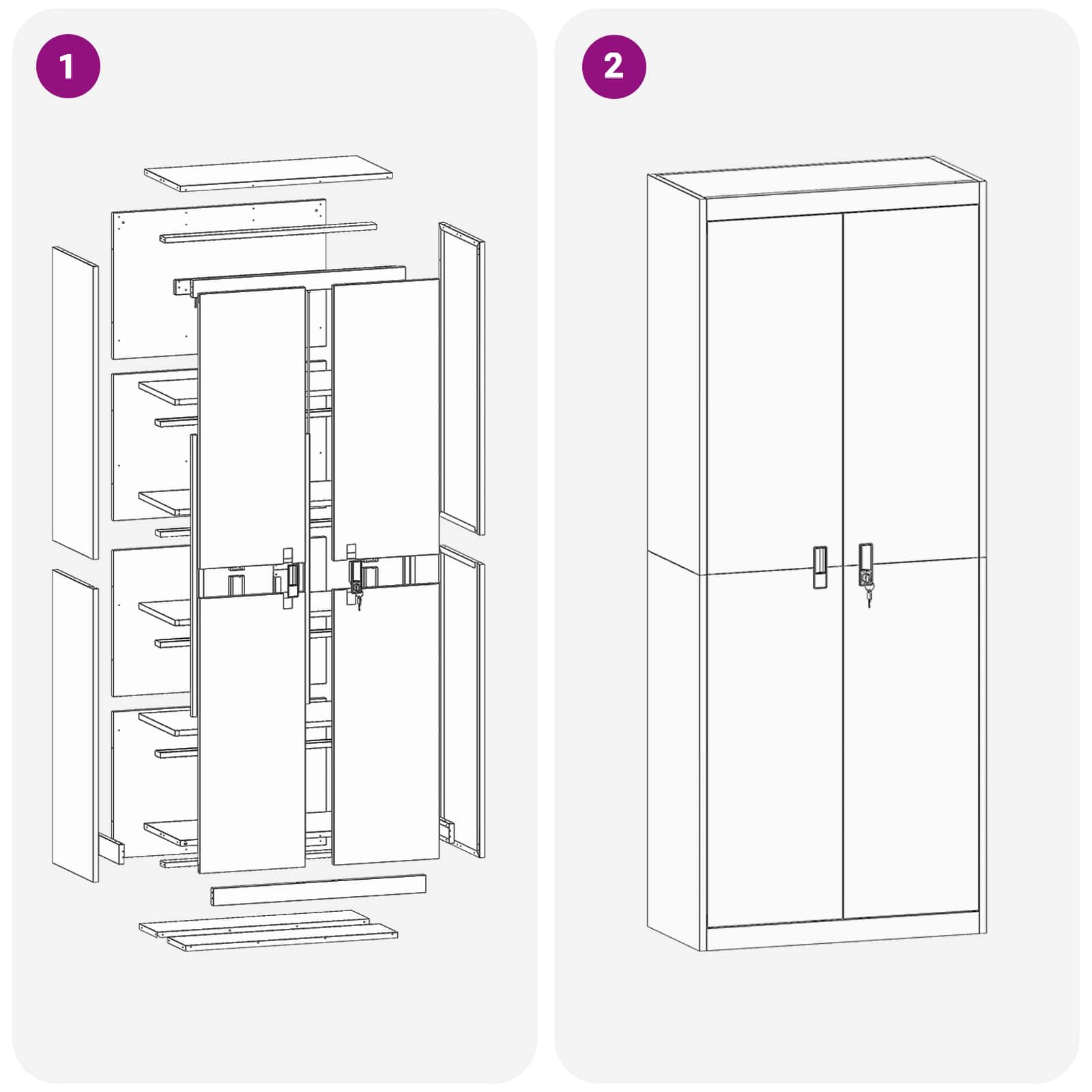 1

2